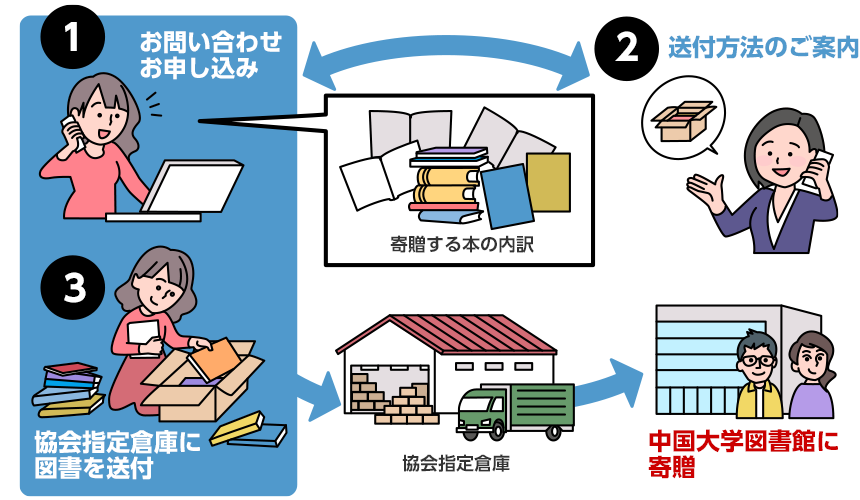 1
お問い合わせ
お申し込み

2
送付方法のご案内

寄贈する本の内訳

3

協会指定倉庫に
図書を送付

協会指定倉庫

中国大学図書館に
寄贈